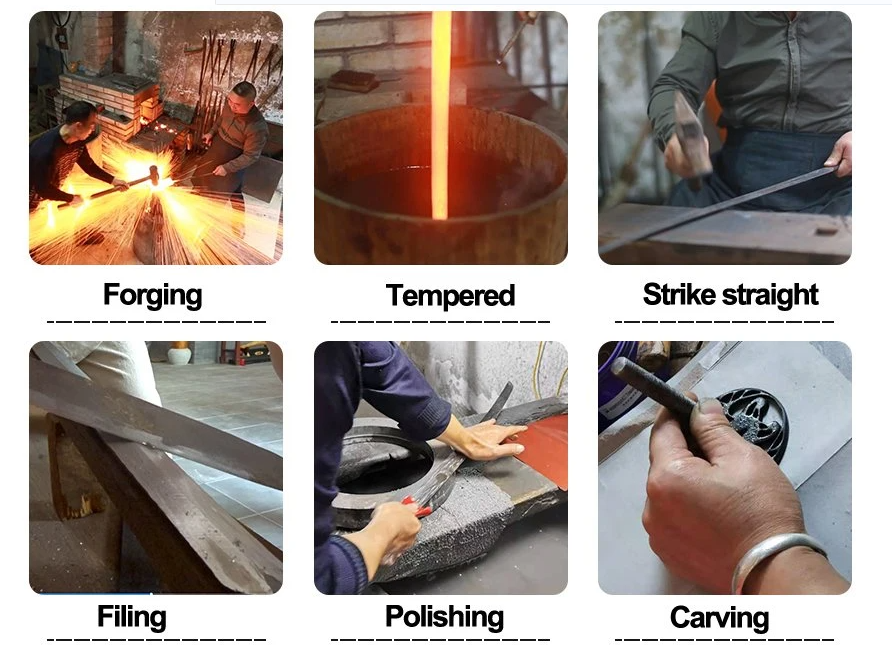 Forging

Tempered

Strike straight

Filing

Polishing

Carving